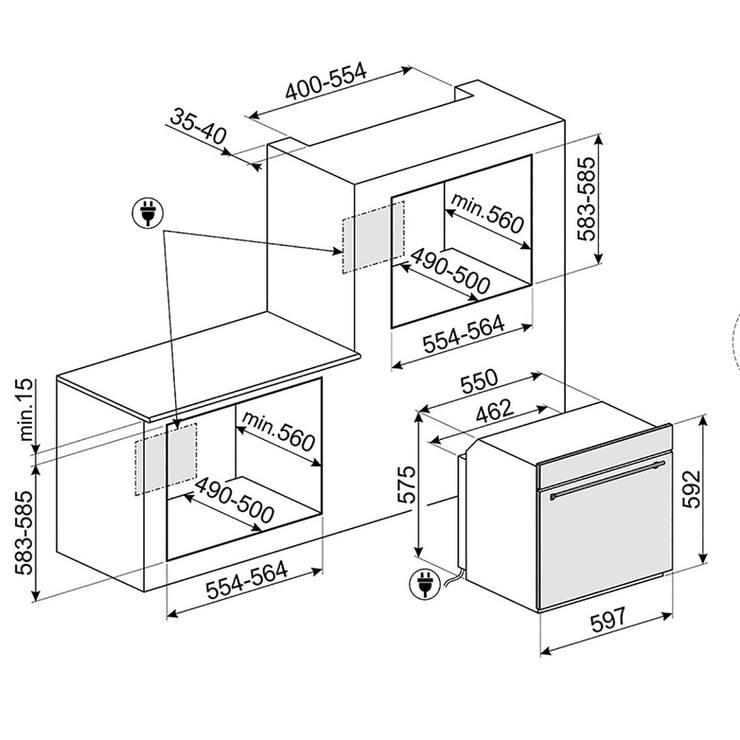 400-554
35-40
583-585
min.560
490-500
554-564
min.15
583-585
min.560
490-500
554-564
550
462
575
592
597