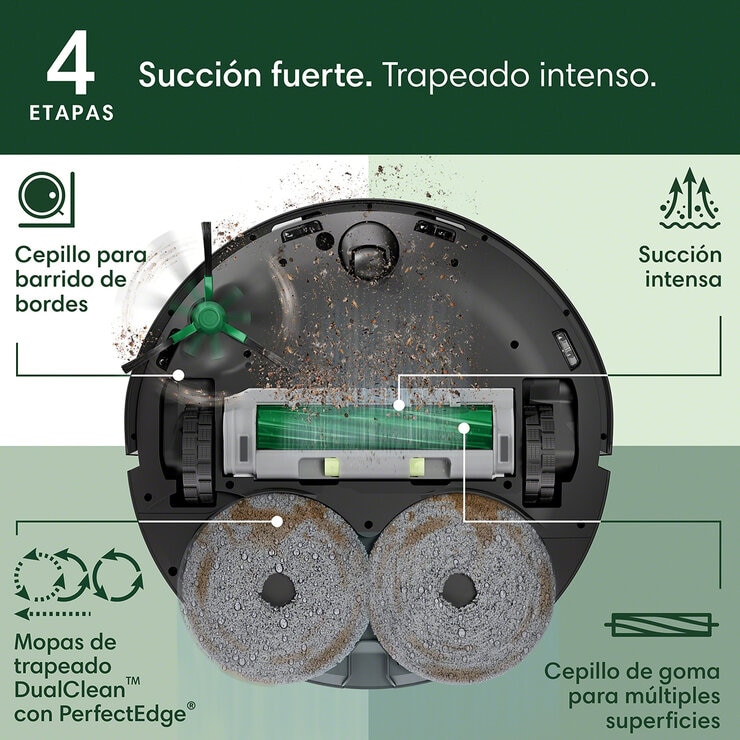 4
ETAPAS

Succión fuerte. Trapeado intenso.

Cepillo para barrido de bordes

Succión intensa

Mopas de trapeado DualClean™ con PerfectEdge®

Cepillo de goma para múltiples superficies