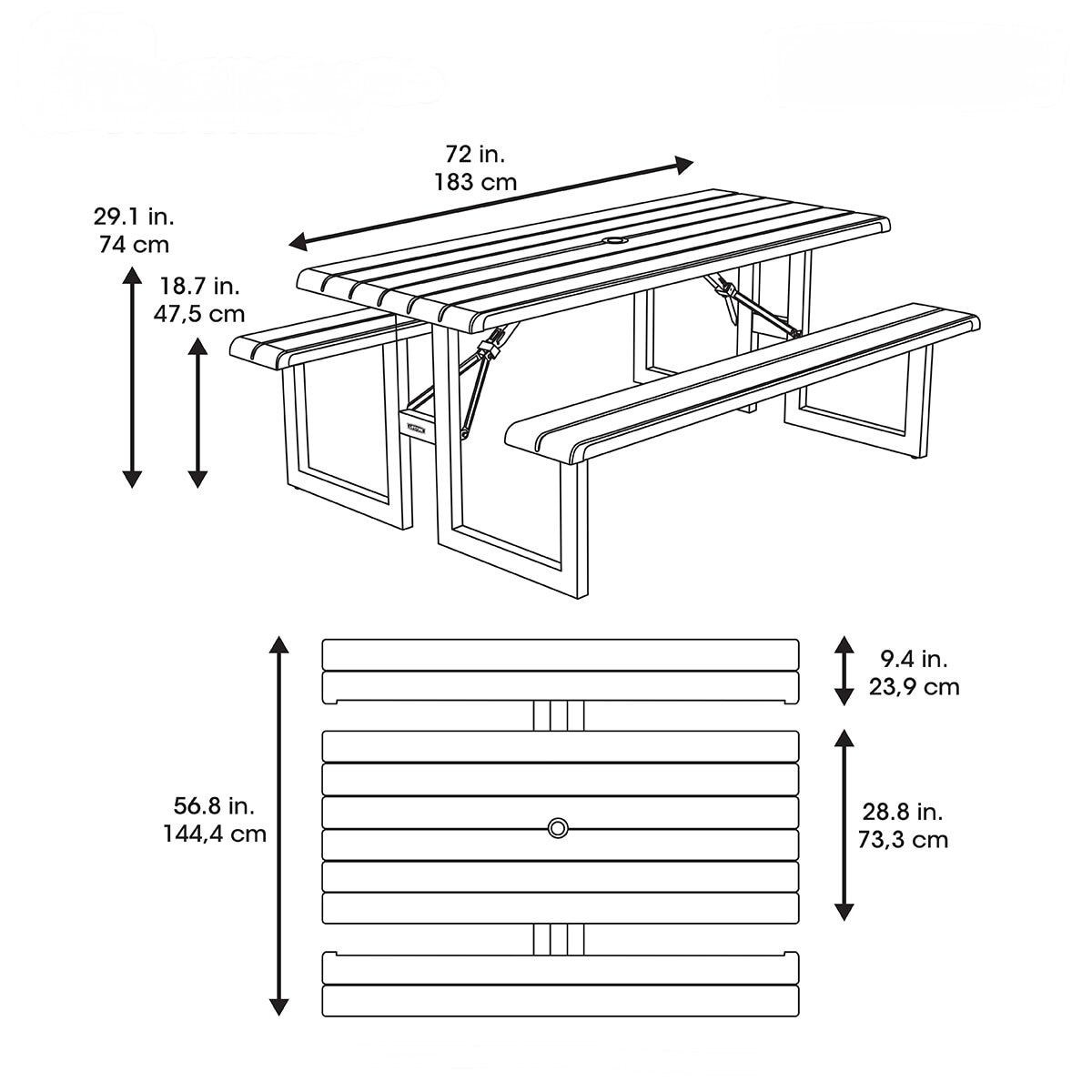 72 in.
183 cm

29.1 in.
74 cm

18.7 in.
47,5 cm

9.4 in.
23,9 cm

56.8 in.
144,4 cm

28.8 in.
73,3 cm