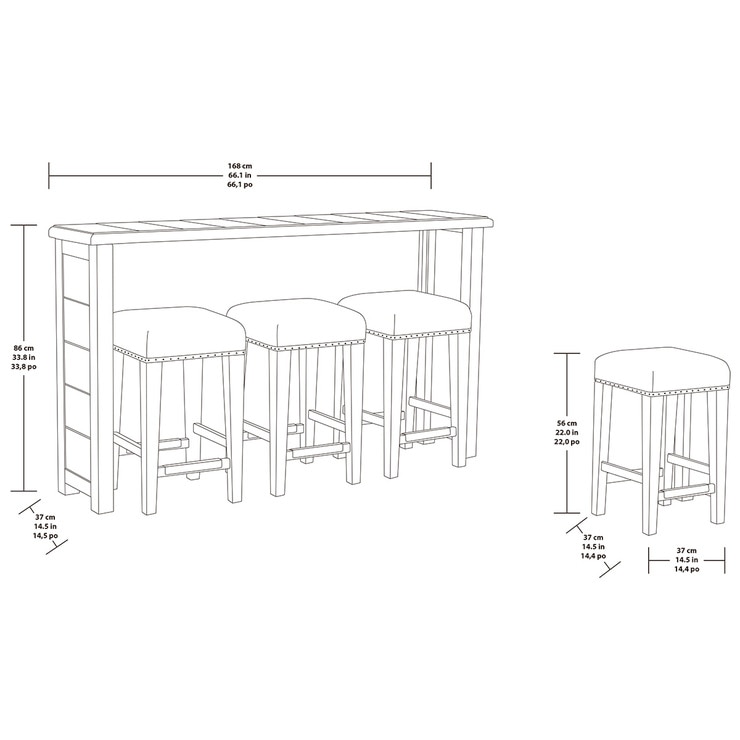 168 cm
66.1 in
66,1 po

86 cm
33.8 in
33,8 po

37 cm
14.5 in
14,5 po

56 cm
22.0 in
22,0 po

37 cm
14.5 in
14,4 po

37 cm
14.5 in
14,4 po