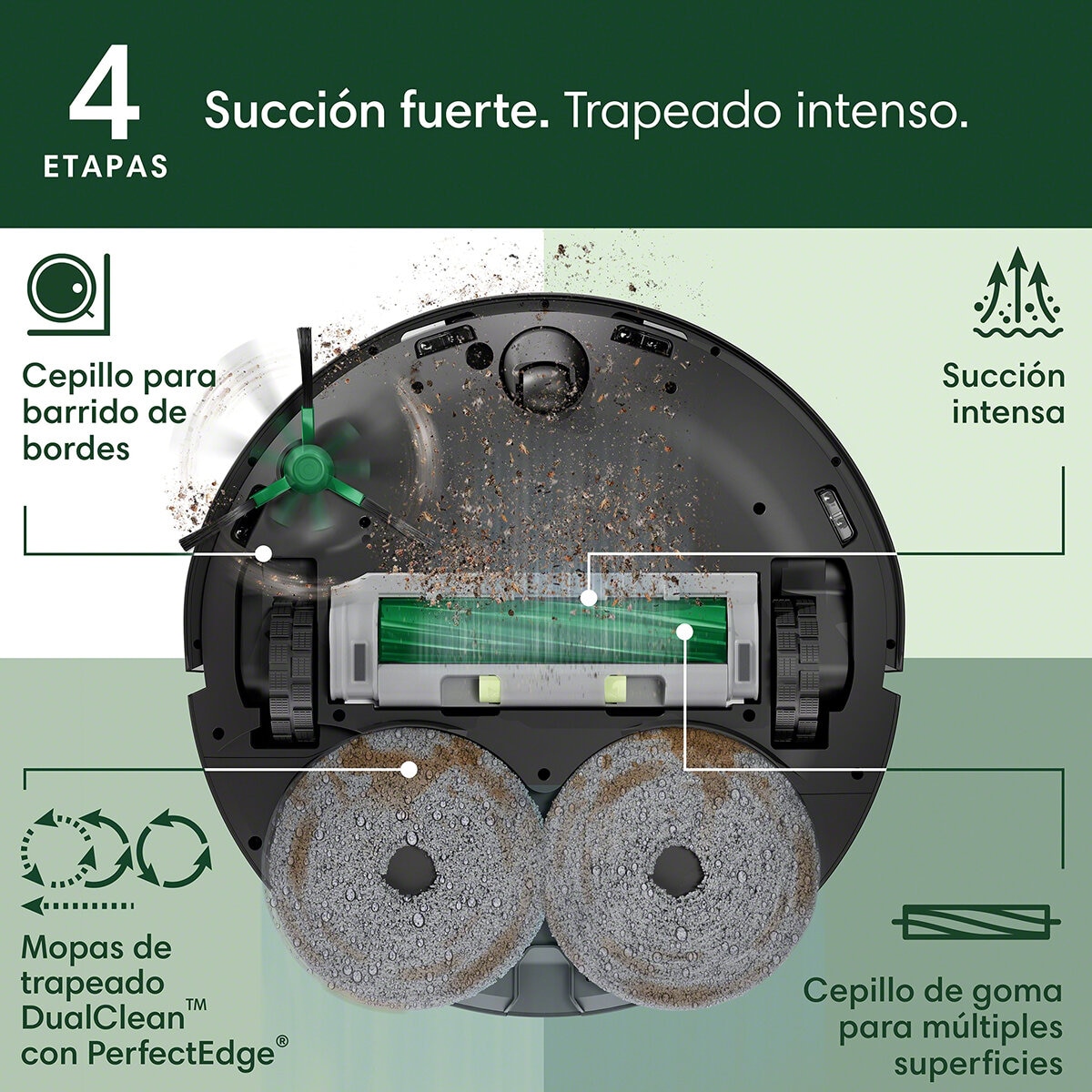 4 ETAPAS

Succión fuerte. Trapeado intenso.

Cepillo para barrido de bordes

Succión intensa

Mopas de trapeado DualClean™ con PerfectEdge®

Cepillo de goma para múltiples superficies