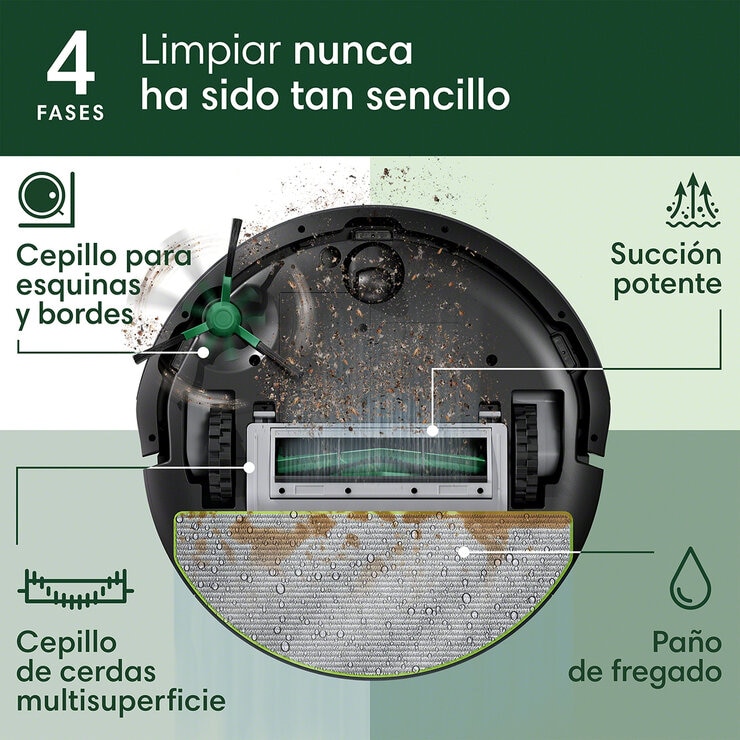 4
FASES

Limpiar nunca ha sido tan sencillo

Cepillo para esquinas y bordes

Succión potente

Cepillo de cerdas multisuperficie

Paño de fregado