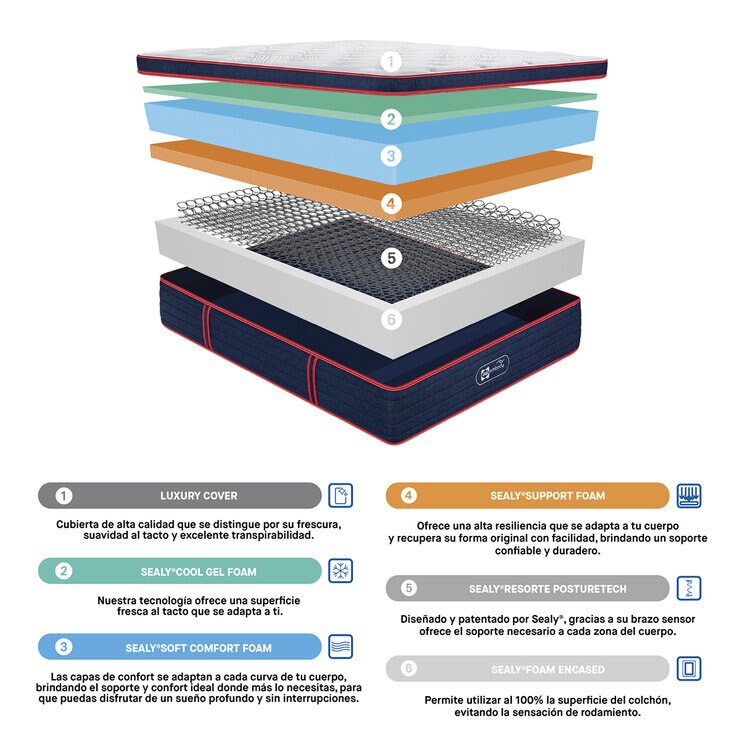 1

2

3

4

5

6

1 LUXURY COVER

Cubierta de alta calidad que se distingue por su frescura, suavidad al tacto y excelente transpirabilidad.

2 SEALY®COOL GEL FOAM

Nuestra tecnología ofrece una superficie fresca al tacto que se adapta a ti.

3 SEALY®SOFT COMFORT FOAM

Las capas de confort se adaptan a cada curva de tu cuerpo, brindando el soporte y confort ideal donde más lo necesitas, para que puedas disfrutar de un sueño profundo y sin interrupciones.

4 SEALY®SUPPORT FOAM

Ofrece una alta resiliencia que se adapta a tu cuerpo y recupera su forma original con facilidad, brindando un soporte confiable y duradero.

5 SEALY®RESORTE POSTURETECH

Diseñado y patentado por Sealy®, gracias a su brazo sensor ofrece el soporte necesario a cada zona del cuerpo.

6 SEALY®FOAM ENCASED

Permite utilizar al 100% la superficie del colchón, evitando la sensación de rodamiento.