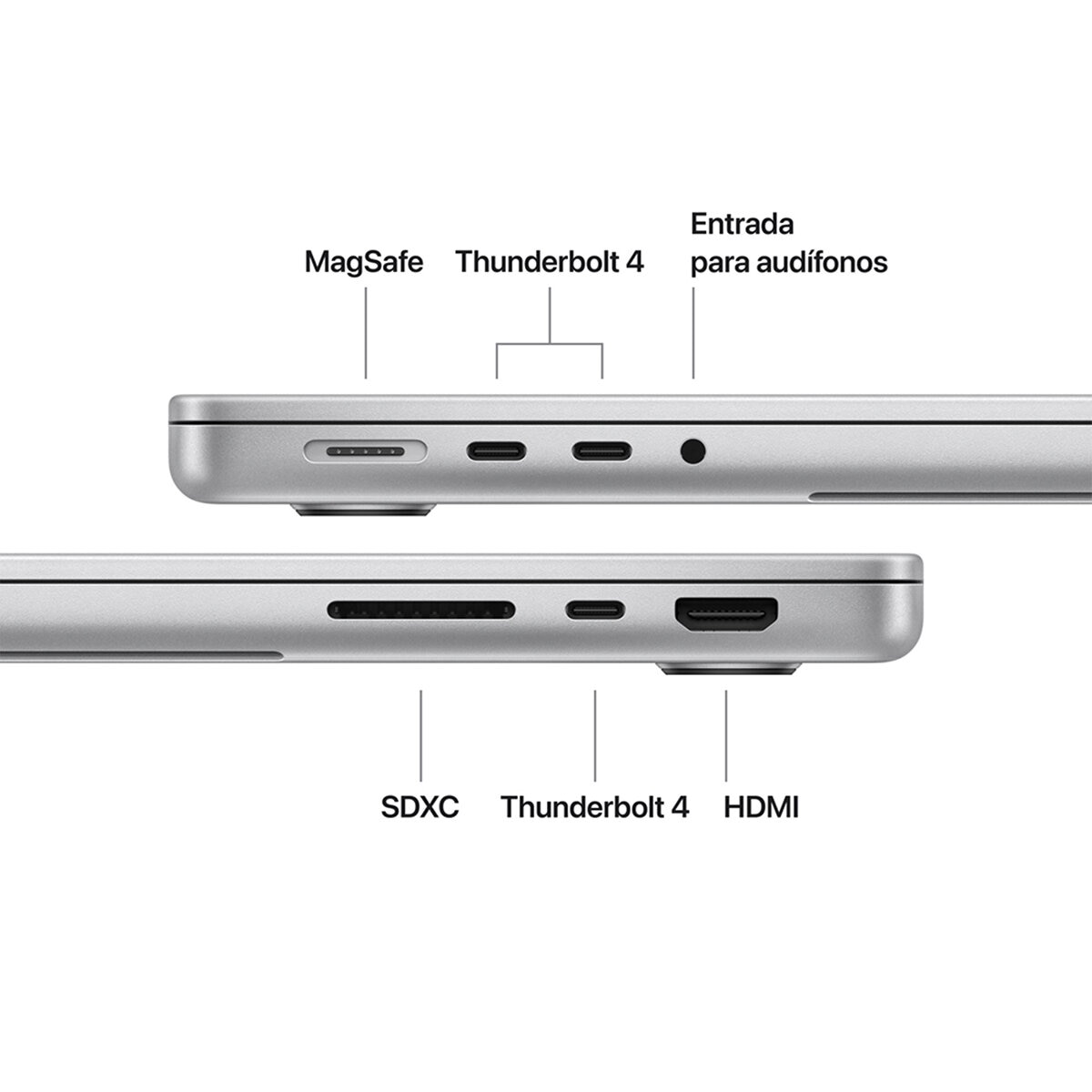 MagSafe

Thunderbolt 4

Entrada para audífonos

SDXC

Thunderbolt 4

HDMI