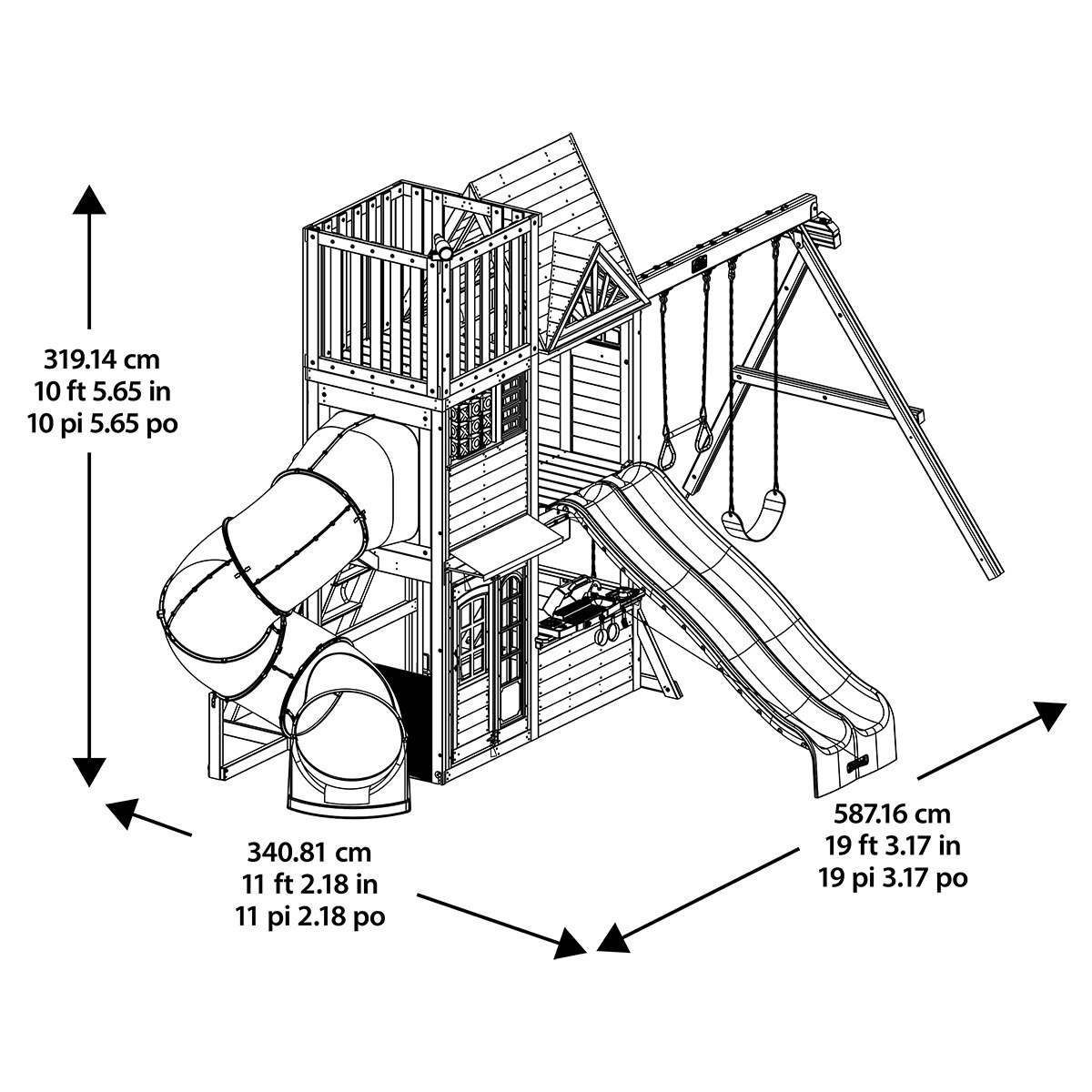 319.14 cm
10 ft 5.65 in
10 pi 5.65 po

340.81 cm
11 ft 2.18 in
11 pi 2.18 po

587.16 cm
19 ft 3.17 in
19 pi 3.17 po