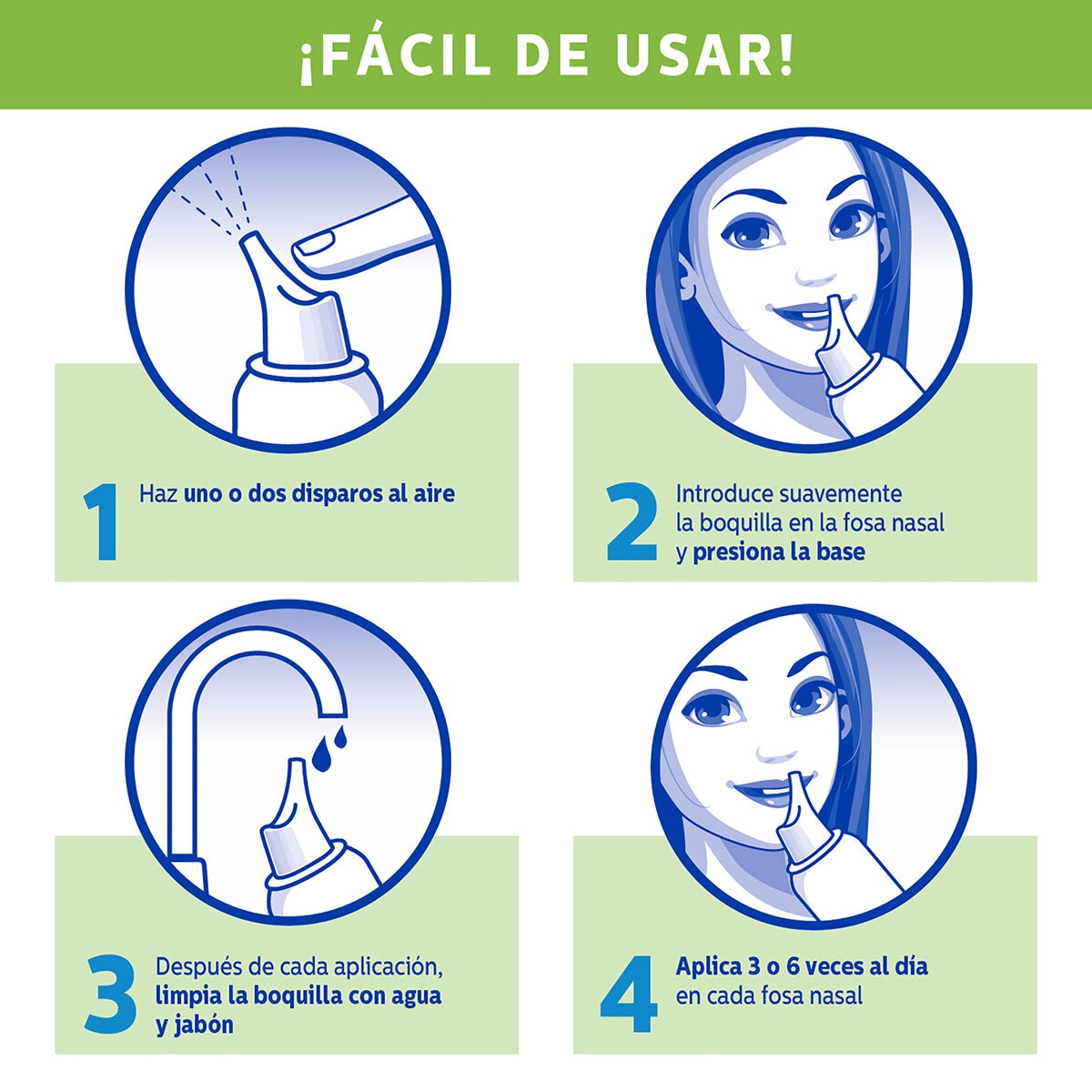 ¡FÁCIL DE USAR!

1 Haz uno o dos disparos al aire

2 Introduce suavemente la boquilla en la fosa nasal y presiona la base

3 Después de cada aplicación, limpia la boquilla con agua y jabón

4 Aplica 3 o 6 veces al día en cada fosa nasal