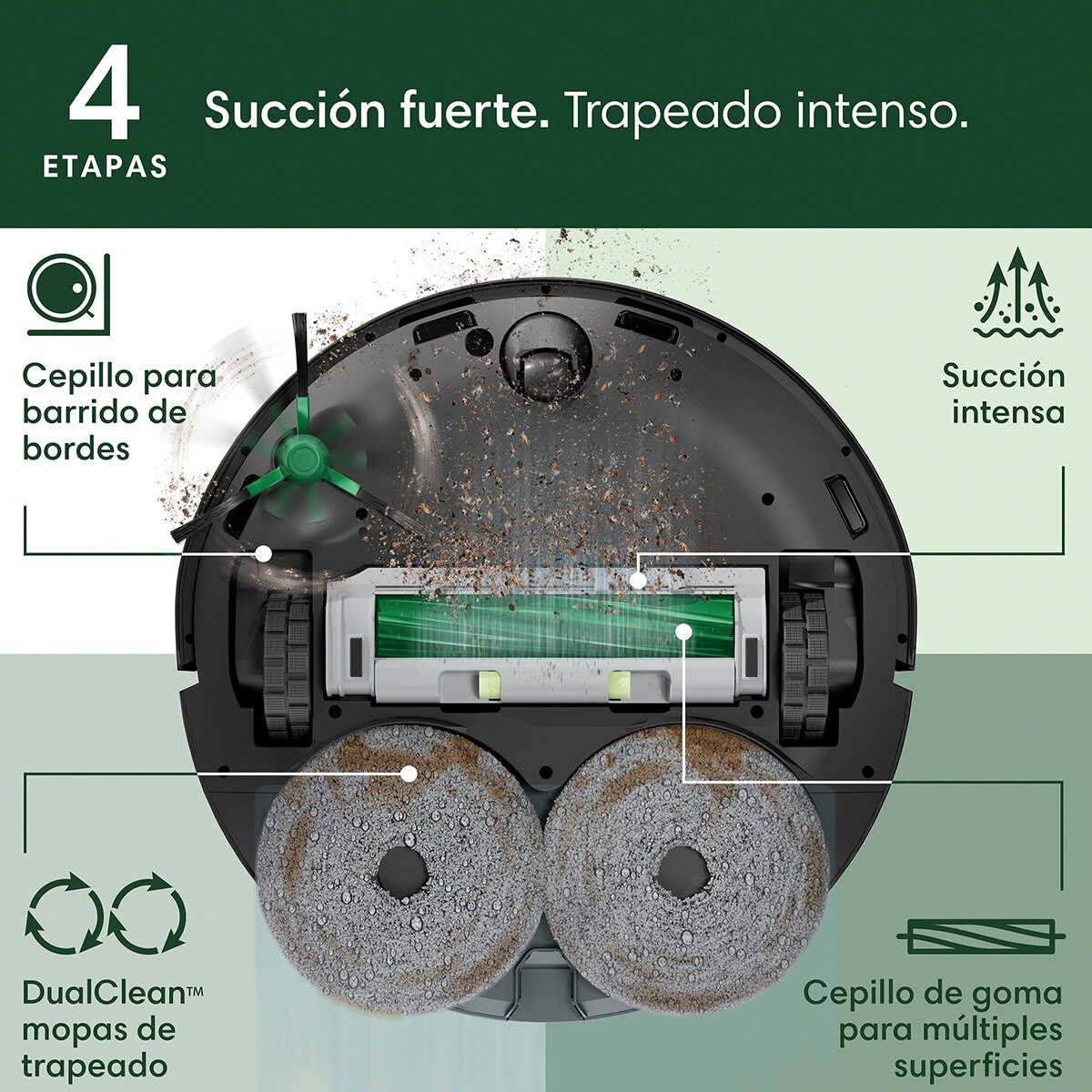 4 ETAPAS

Succión fuerte. Trapeado intenso.

Cepillo para barrido de bordes

Succión intensa

DualClean™ mopas de trapeado

Cepillo de goma para múltiples superficies