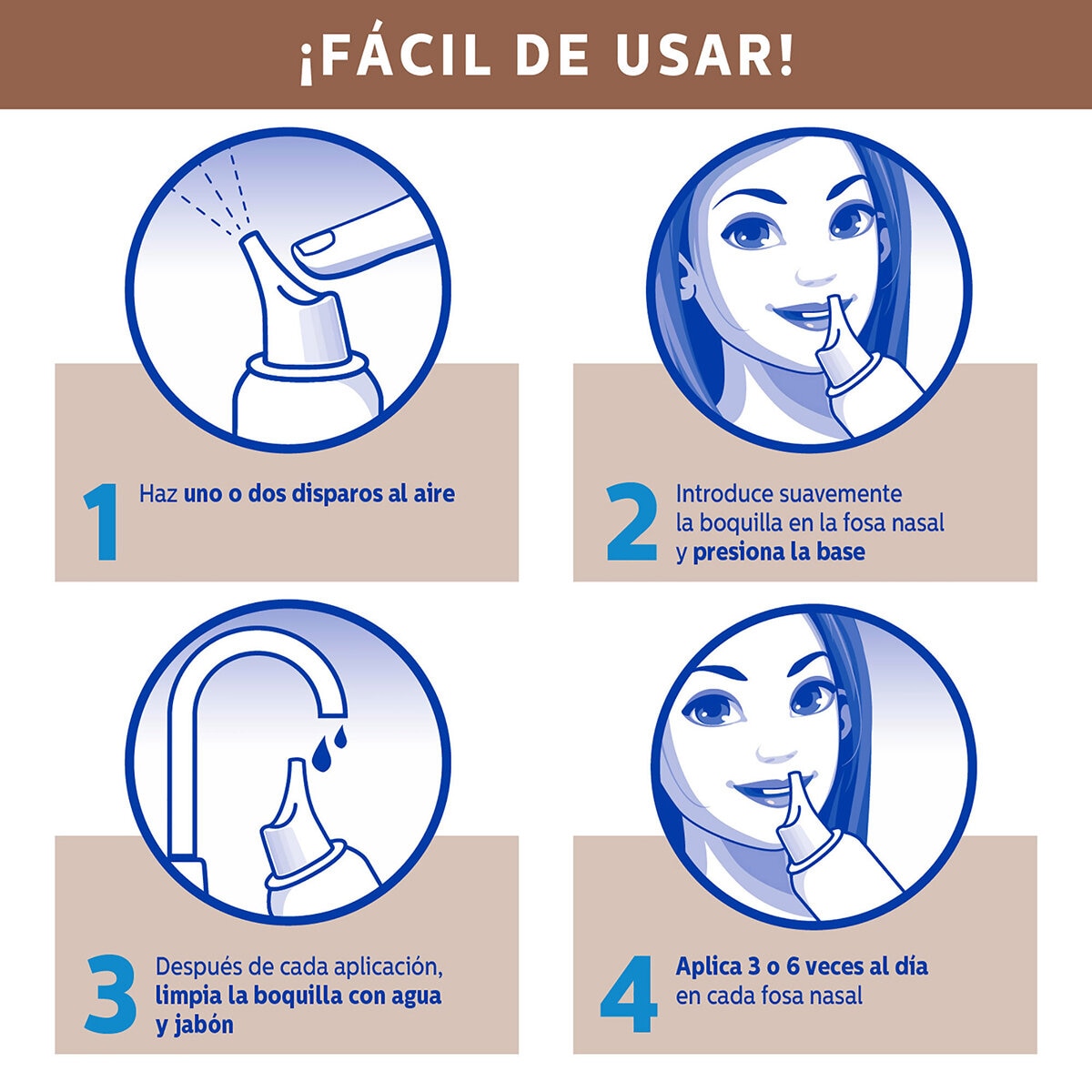 ¡FÁCIL DE USAR!

1 Haz uno o dos disparos al aire

2 Introduce suavemente la boquilla en la fosa nasal y presiona la base

3 Después de cada aplicación, limpia la boquilla con agua y jabón

4 Aplica 3 o 6 veces al día en cada fosa nasal