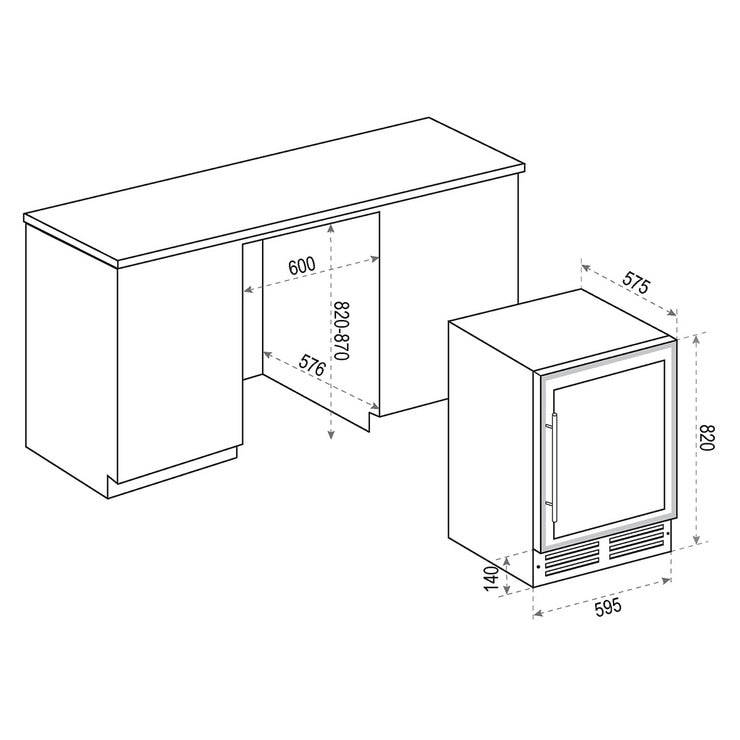 600
820-870
576
575
820
140
595