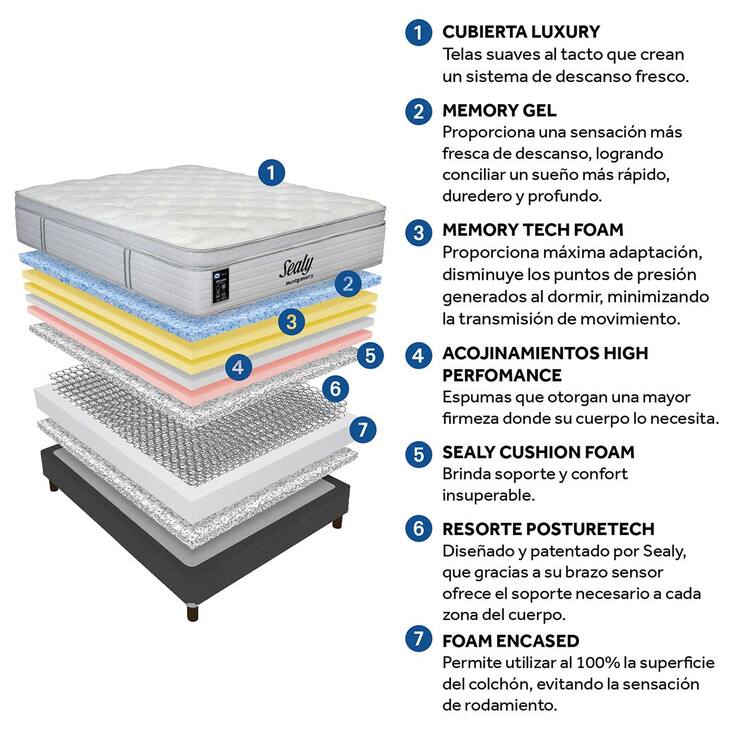 1
Sealy
Montgomery
2
3
4
5
6
7

1 CUBIERTA LUXURY
Telas suaves al tacto que crean un sistema de descanso fresco.

2 MEMORY GEL
Proporciona una sensación más fresca de descanso, logrando conciliar un sueño más rápido, duredero y profundo.

3 MEMORY TECH FOAM
Proporciona máxima adaptación, disminuye los puntos de presión generados al dormir, minimizando la transmisión de movimiento.

4 ACOJINAMIENTOS HIGH PERFOMANCE
Espumas que otorgan una mayor firmeza donde su cuerpo lo necesita.

5 SEALY CUSHION FOAM
Brinda soporte y confort insuperable.

6 RESORTE POSTURETECH
Diseñado y patentado por Sealy, que gracias a su brazo sensor ofrece el soporte necesario a cada zona del cuerpo.

7 FOAM ENCASED
Permite utilizar al 100% la superficie del colchón, evitando la sensación de rodamiento.