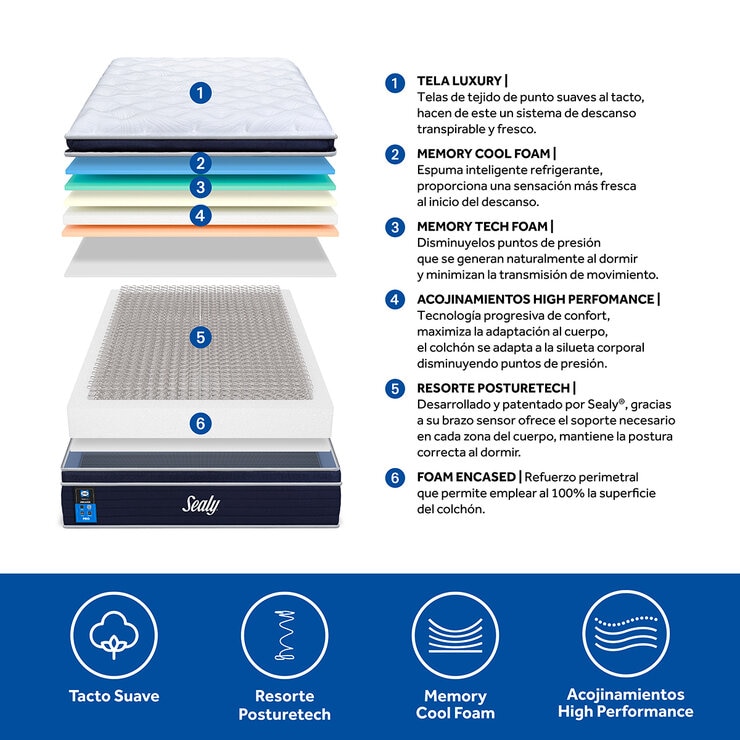 1
2
3
4
5
6
Sealy

1 TELA LUXURY |
Telas de tejido de punto suaves al tacto, hacen de este un sistema de descanso transpirable y fresco.

2 MEMORY COOL FOAM |
Espuma inteligente refrigerante, proporciona una sensación más fresca al inicio del descanso.

3 MEMORY TECH FOAM |
Disminuyelos puntos de presión que se generan naturalmente al dormir y minimizan la transmisión de movimiento.

4 ACOJINAMIENTOS HIGH PERFOMANCE |
Tecnología progresiva de confort, maximiza la adaptación al cuerpo, el colchón se adapta a la silueta corporal disminuyendo puntos de presión.

5 RESORTE POSTURETECH |
Desarrollado y patentado por Sealy®, gracias a su brazo sensor ofrece el soporte necesario en cada zona del cuerpo, mantiene la postura correcta al dormir.

6 FOAM ENCASED | Refuerzo perimetral que permite emplear al 100% la superficie del colchón.

Tacto Suave

Resorte Posturetech

Memory Cool Foam

Acojinamientos High Performance